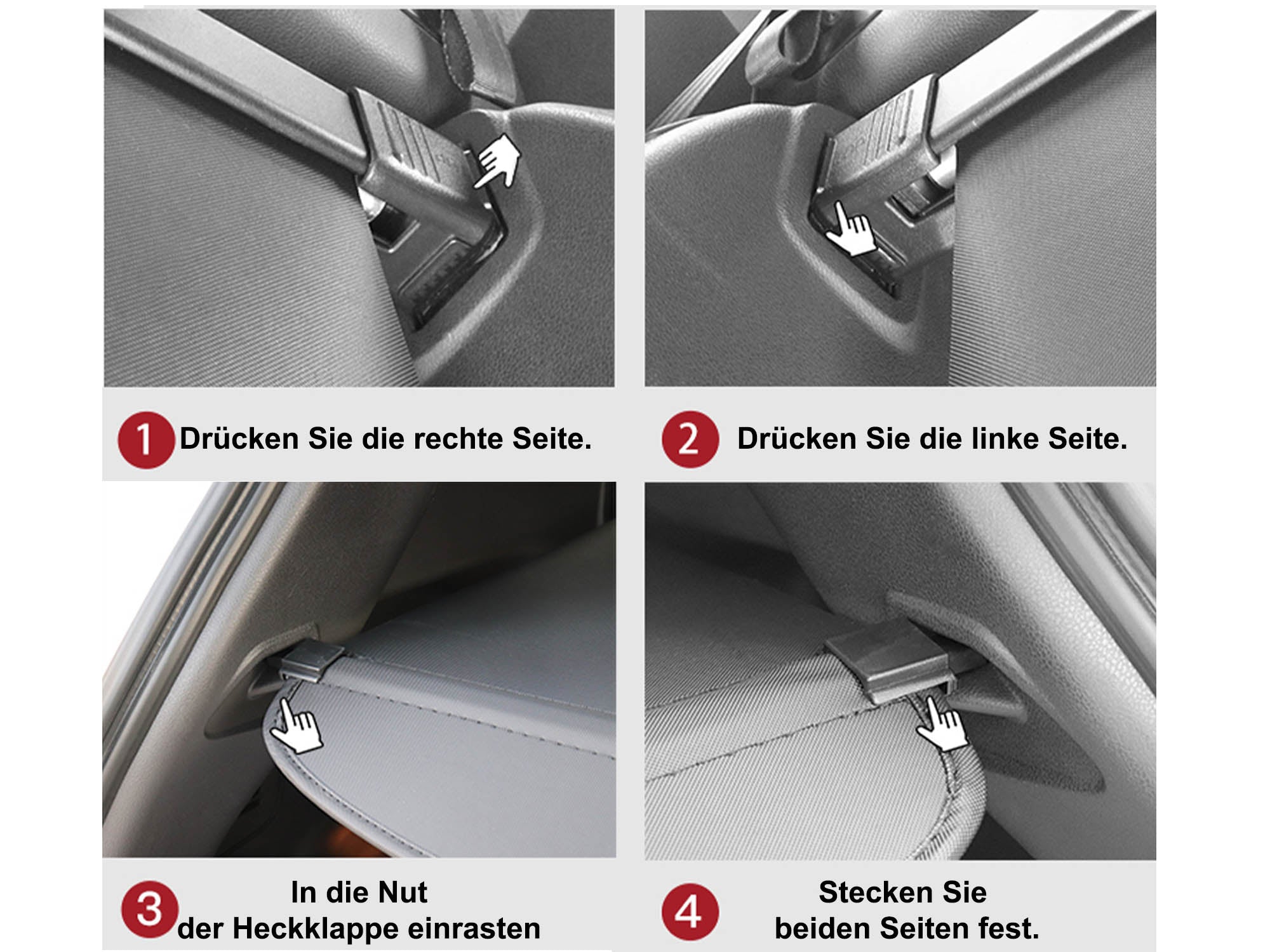 1 Drücken Sie die rechte Seite.

2 Drücken Sie die linke Seite.

3 In die Nut der Heckklappe einrasten

4 Stecken Sie beiden Seiten fest.